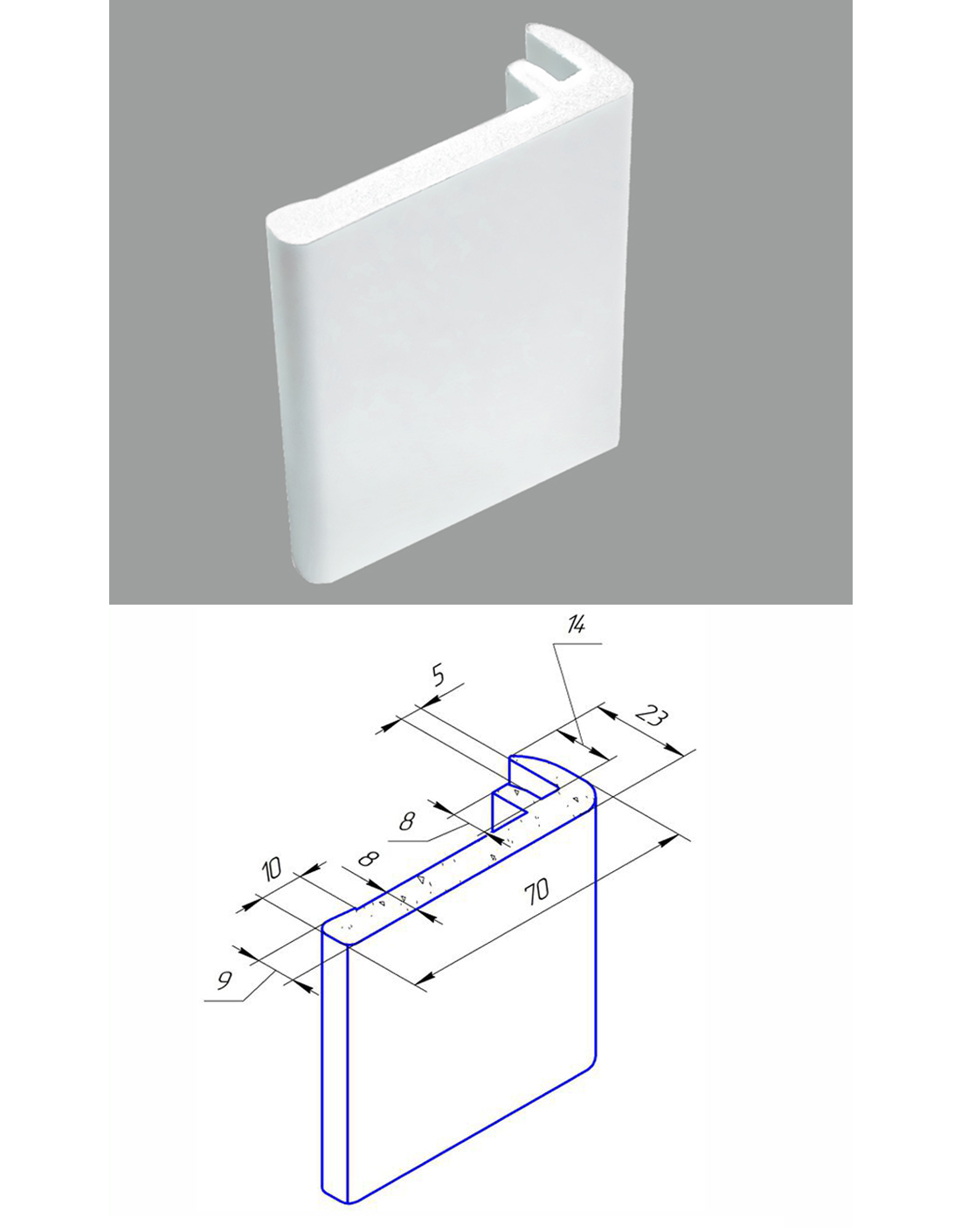 14
5
23
8
10
8
70
9